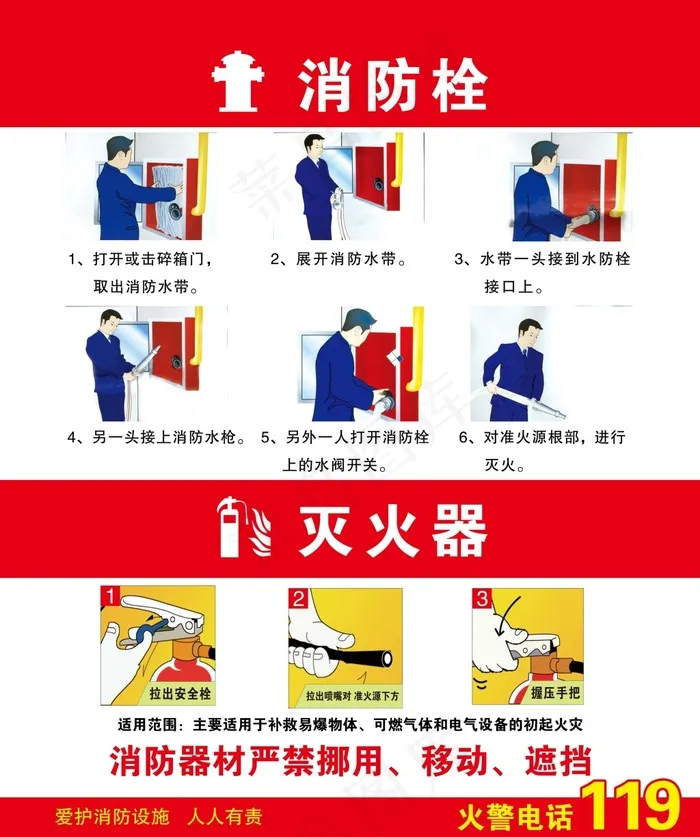 消防栓

1、打开或击碎箱门，取出消防水带。

2、展开消防水带。

3、水带一头接到水防栓接口上。

4、另一头接上消防水枪。

5、另外一人打开消防栓上的水阀开关。

6、对准火源根部，进行灭火。

灭火器

1
拉出安全栓

2
拉出喷嘴对 准火源下方

3
握压手把

适用范围：主要适用于补救易爆物体、可燃气体和电气设备的初起火灾

消防器材严禁挪用、移动、遮挡

爱护消防设施 人人有责

火警电话 119