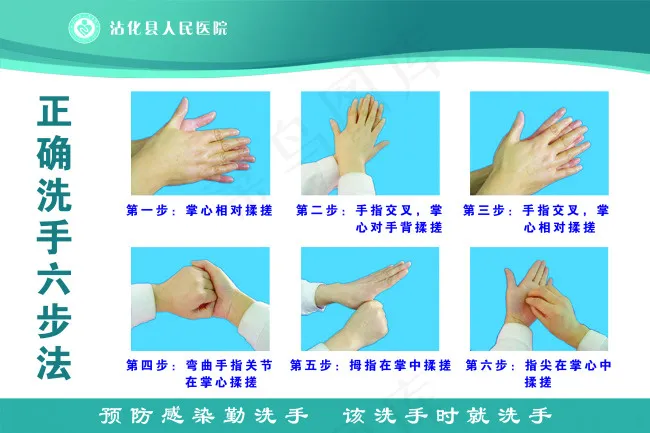 沾化县人民医院

正确洗手六步法

第一步：掌心相对揉搓

第二步：手指交叉，掌心对手背揉搓

第三步：手指交叉，掌心相对揉搓

第四步：弯曲手指关节在掌心揉搓

第五步：拇指在掌中揉搓

第六步：指尖在掌心中揉搓

预防感染勤洗手　该洗手时就洗手