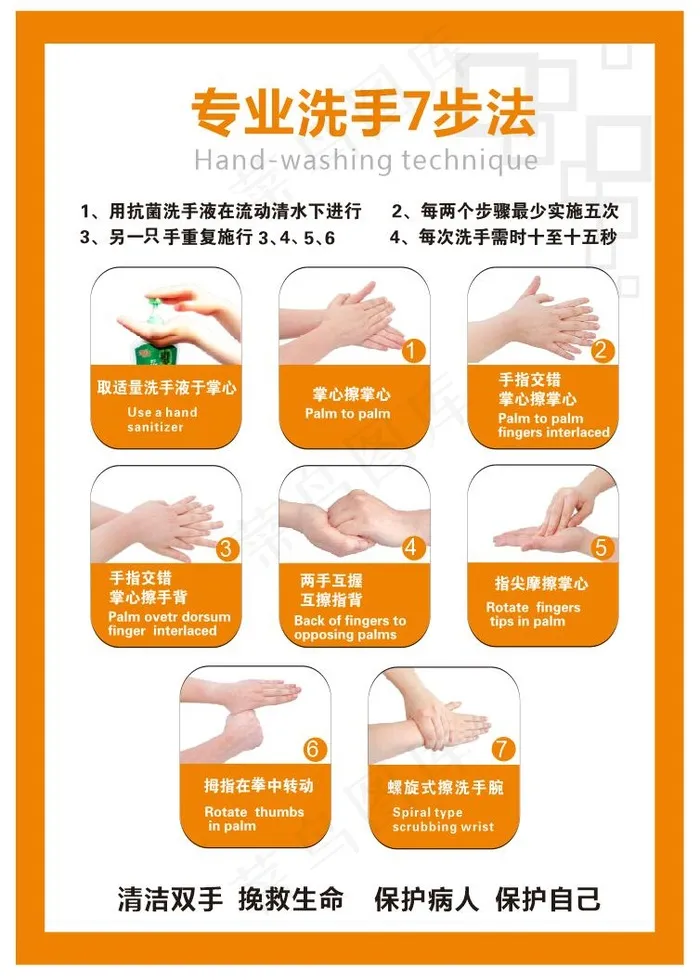 专业洗手7步法
Hand-washing technique

1、用抗菌洗手液在流动清水下进行　2、每两个步骤最少实施五次
3、另一只手重复施行 3、4、5、6　4、每次洗手需时十至十五秒

取适量洗手液于掌心
Use a hand sanitizer

1
掌心擦掌心
Palm to palm

2
手指交错
掌心擦掌心
Palm to palm fingers interlaced

3
手指交错
掌心擦手背
Palm ovetr dorsum finger interlaced

4
两手互握
互擦指背
Back of fingers to opposing palms

5
指尖摩擦掌心
Rotate fingers tips in palm

6
拇指在拳中转动
Rotate thumbs in palm

7
螺旋式擦洗手腕
Spiral type scrubbing wrist

清洁双手　挽救生命　保护病人　保护自己