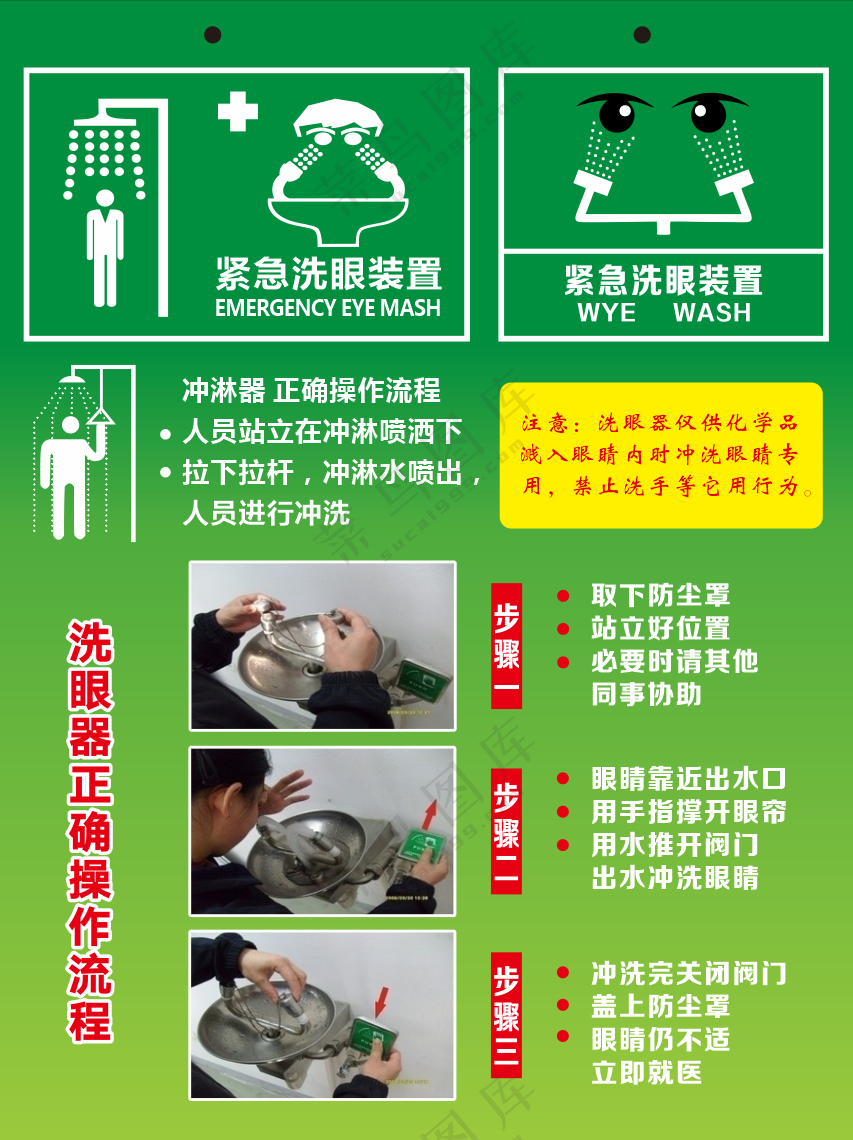 紧急洗眼装置
EMERGENCY EYE MASH

紧急洗眼装置
WYE WASH

冲淋器 正确操作流程
• 人员站立在冲淋喷洒下
• 拉下拉杆，冲淋水喷出，人员进行冲洗

注意：洗眼器仅供化学品溅入眼睛内时冲洗眼睛专用，禁止洗手等它用行为。

洗眼器正确操作流程

步骤一
• 取下防尘罩
• 站立好位置
• 必要时请其他同事协助

步骤二
• 眼睛靠近出水口
• 用手指撑开眼帘
• 用水推开阀门出水冲洗眼睛

步骤三
• 冲洗完关闭阀门
• 盖上防尘罩
• 眼睛仍不适立即就医