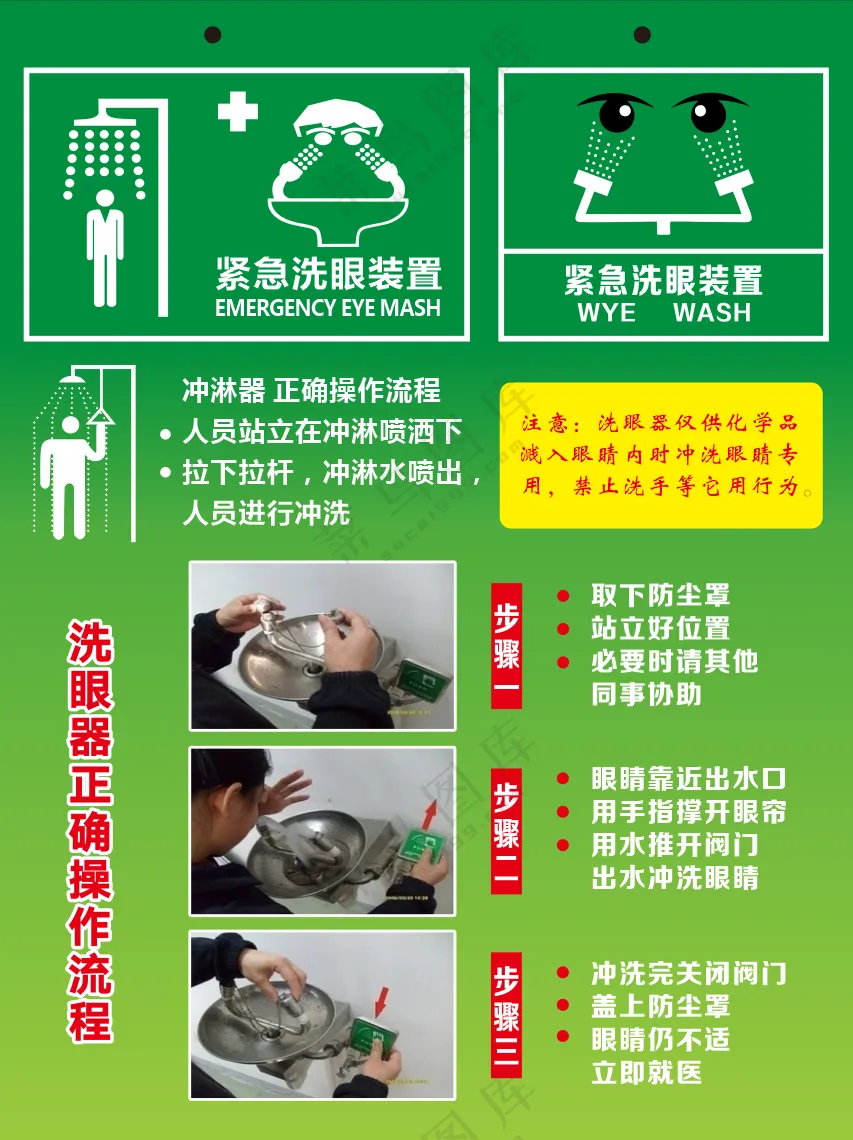 紧急洗眼装置
EMERGENCY EYE MASH

紧急洗眼装置
WYE WASH

冲淋器 正确操作流程
• 人员站立在冲淋喷洒下
• 拉下拉杆，冲淋水喷出，人员进行冲洗

注意：洗眼器仅供化学品溅入眼睛内时冲洗眼睛专用，禁止洗手等它用行为。

洗眼器正确操作流程

步骤一
• 取下防尘罩
• 站立好位置
• 必要时请其他同事协助

步骤二
• 眼睛靠近出水口
• 用手指撑开眼帘
• 用水推开阀门出水冲洗眼睛

步骤三
• 冲洗完关闭阀门
• 盖上防尘罩
• 眼睛仍不适立即就医