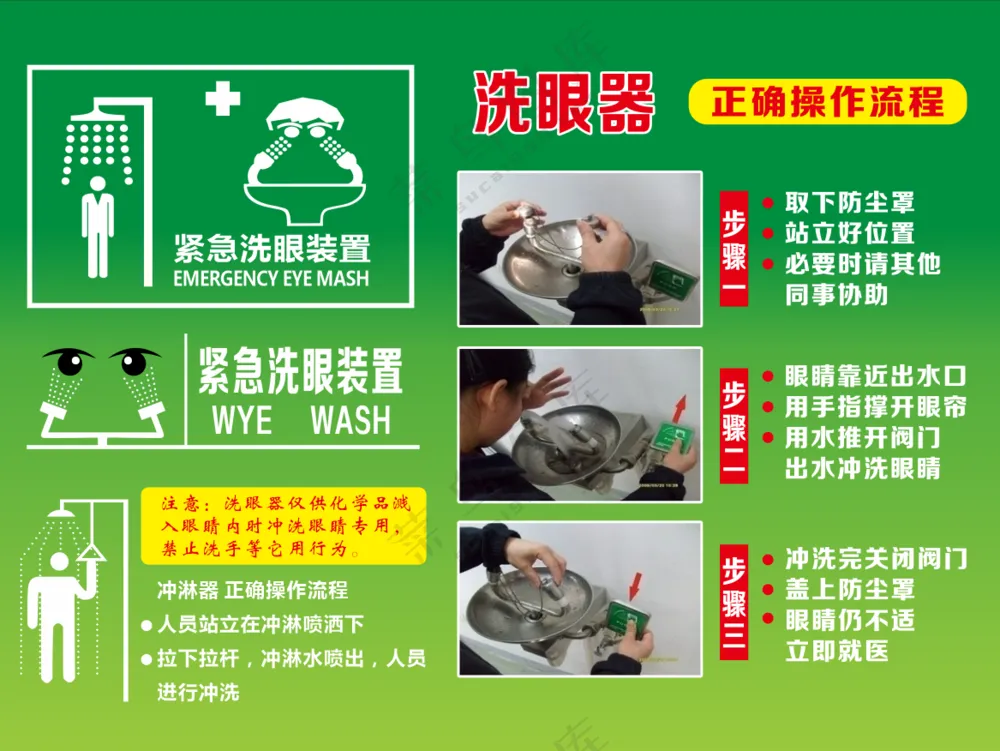 紧急洗眼装置
EMERGENCY EYE MASH

紧急洗眼装置
WYE WASH

注意：洗眼器仅供化学品溅入眼睛内时冲洗眼睛专用，禁止洗手等它用行为。

冲淋器 正确操作流程
● 人员站立在冲淋喷洒下
● 拉下拉杆，冲淋水喷出，人员进行冲洗

洗眼器 正确操作流程

步骤一
● 取下防尘罩
● 站立好位置
● 必要时请其他同事协助

步骤二
● 眼睛靠近出水口
● 用手指撑开眼帘
● 用水推开阀门出水冲洗眼睛

步骤三
● 冲洗完关闭阀门
● 盖上防尘罩
● 眼睛仍不适立即就医