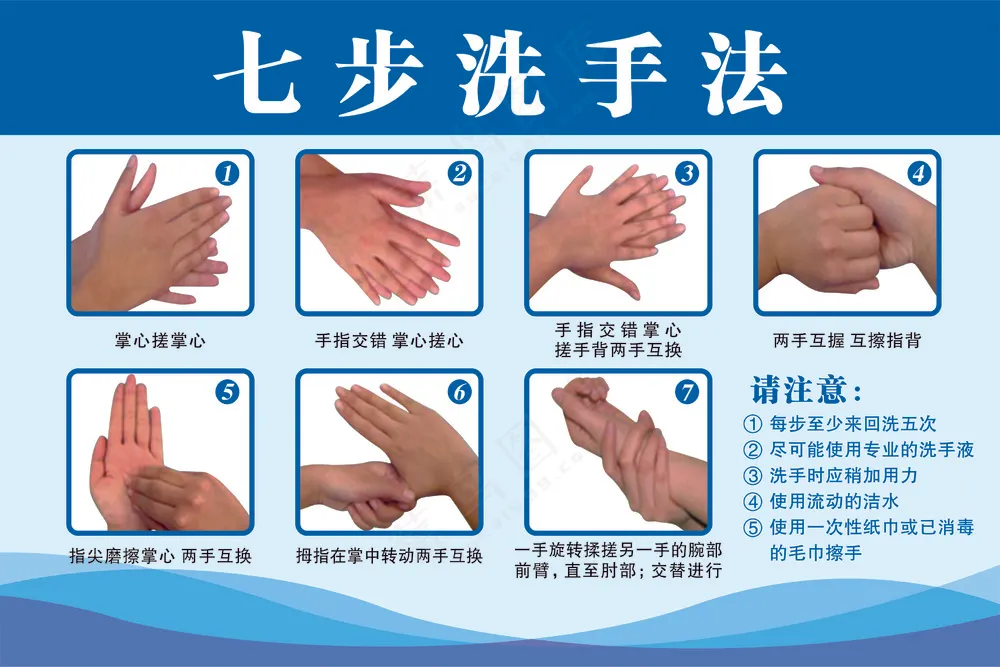 七步洗手法

1
掌心搓掌心

2
手指交错 掌心搓心

3
手指交错掌心搓手背两手互换

4
两手互握 互擦指背

5
指尖磨擦掌心 两手互换

6
拇指在掌中转动两手互换

7
一手旋转揉搓另一手的腕部前臂，直至肘部；交替进行

请注意：
① 每步至少来回洗五次
② 尽可能使用专业的洗手液
③ 洗手时应稍加用力
④ 使用流动的洁水
⑤ 使用一次性纸巾或已消毒的毛巾擦手