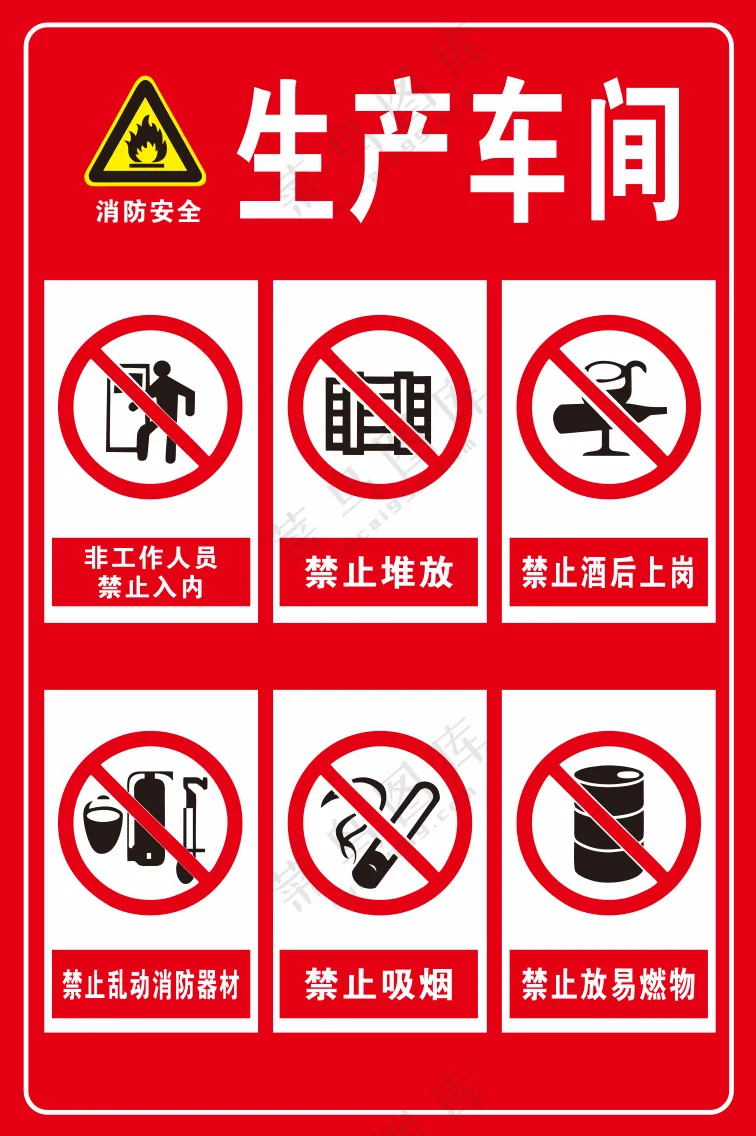 消防安全

生产车间

非工作人员
禁止入内

禁止堆放

禁止酒后上岗

禁止乱动消防器材

禁止吸烟

禁止放易燃物