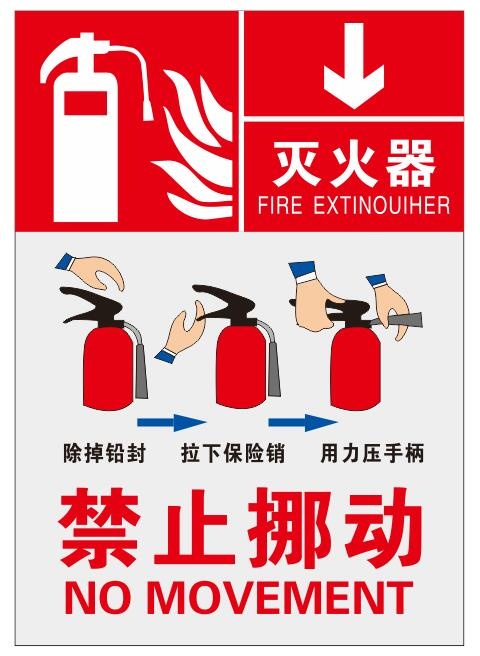 灭火器
FIRE EXTINOUIHER

除掉铅封 拉下保险销 用力压手柄

禁止挪动
NO MOVEMENT