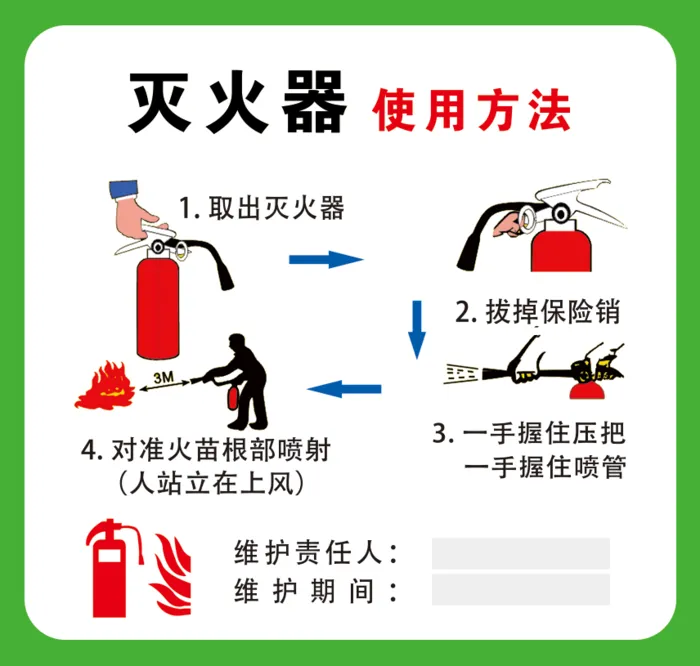 灭火器 使用方法

1. 取出灭火器

2. 拔掉保险销

3. 一手握住压把
一手握住喷管

3M

4. 对准火苗根部喷射
（人站立在上风）

维护责任人：
维护期间：