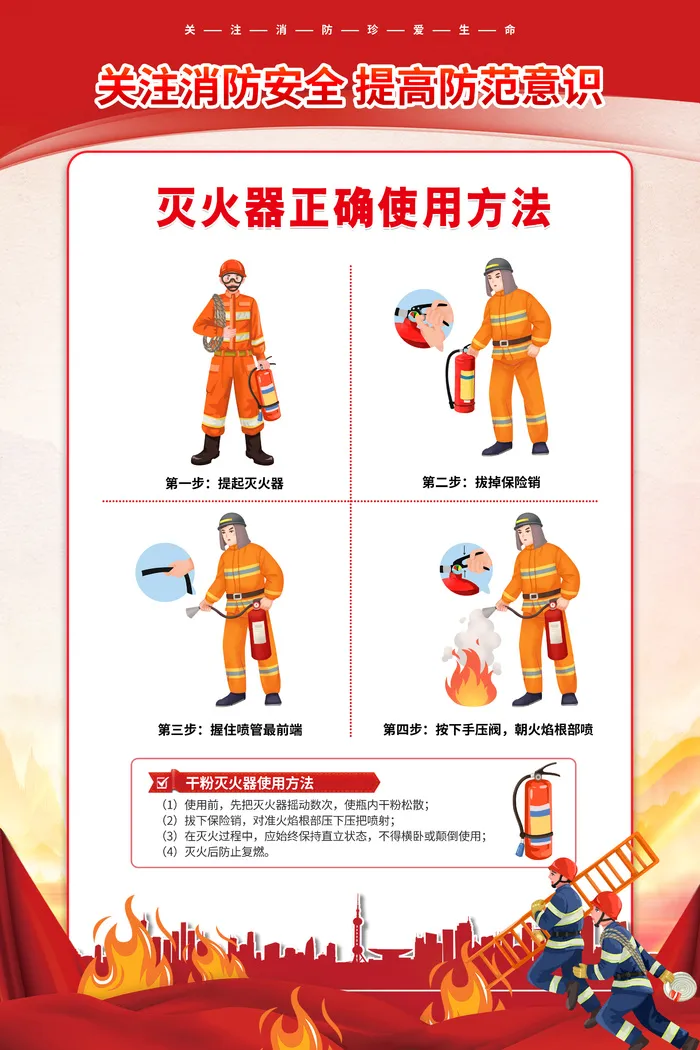 关—注—消—防—珍—爱—生—命

关注消防安全 提高防范意识

灭火器正确使用方法

第一步：提起灭火器

第二步：拔掉保险销

第三步：握住喷管最前端

第四步：按下手压阀，朝火焰根部喷

干粉灭火器使用方法

（1）使用前，先把灭火器摇动数次，使瓶内干粉松散；
（2）拔下保险销，对准火焰根部压下压把喷射；
（3）在灭火过程中，应始终保持直立状态，不得横卧或颠倒使用；
（4）灭火后防止复燃。