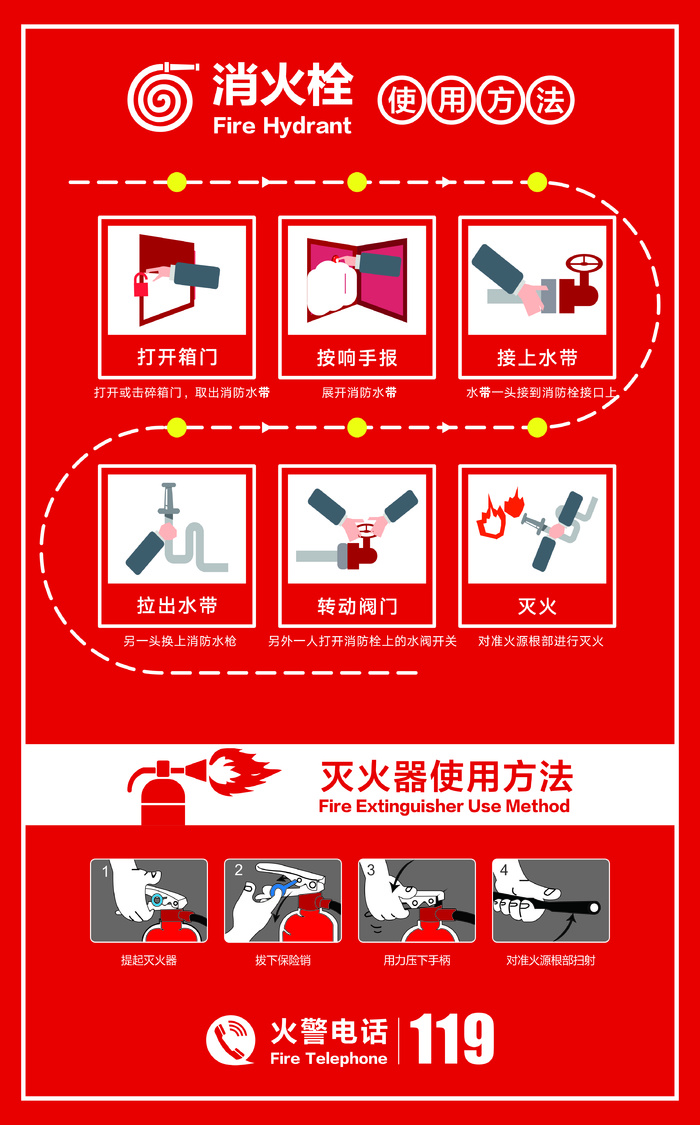 消火栓
Fire Hydrant
使用方法

打开箱门
打开或击碎箱门，取出消防水带

按响手报
展开消防水带

接上水带
水带一头接到消防栓接口上

拉出水带
另一头换上消防水枪

转动阀门
另外一人打开消防栓上的水阀开关

灭火
对准火源根部进行灭火

灭火器使用方法
Fire Extinguisher Use Method

1
提起灭火器

2
拔下保险销

3
用力压下手柄

4
对准火源根部扫射

火警电话
Fire Telephone
119