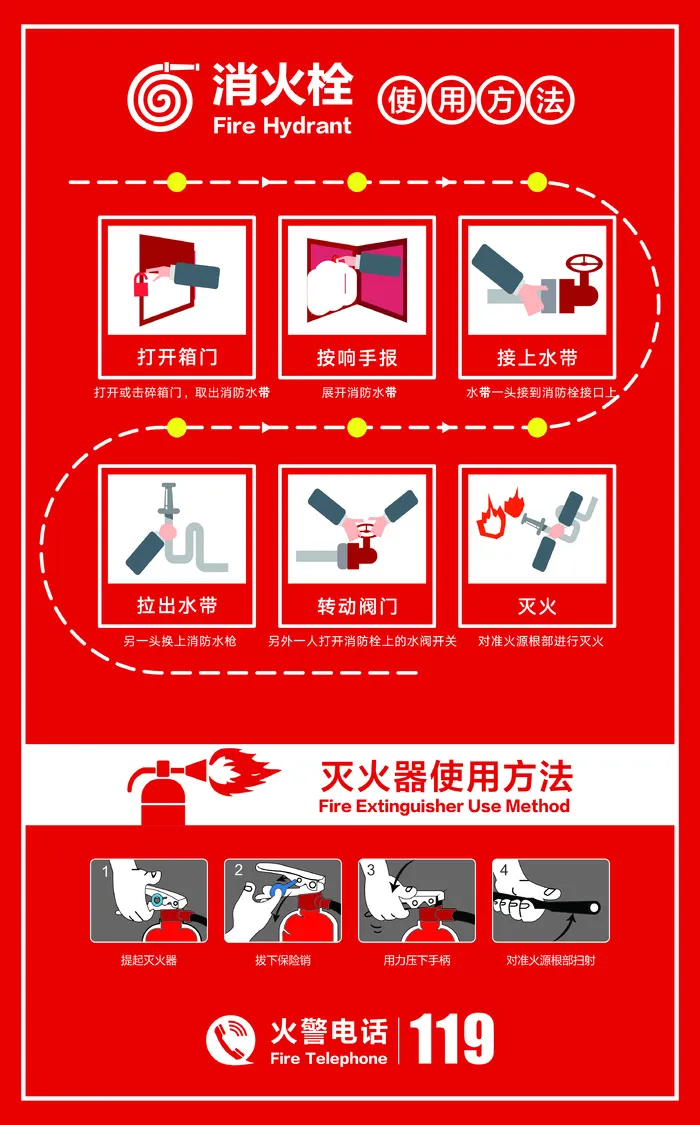 消火栓
Fire Hydrant
使用方法

打开箱门
打开或击碎箱门，取出消防水带

按响手报
展开消防水带

接上水带
水带一头接到消防栓接口上

拉出水带
另一头换上消防水枪

转动阀门
另外一人打开消防栓上的水阀开关

灭火
对准火源根部进行灭火

灭火器使用方法
Fire Extinguisher Use Method

1
提起灭火器

2
拔下保险销

3
用力压下手柄

4
对准火源根部扫射

火警电话
Fire Telephone
119