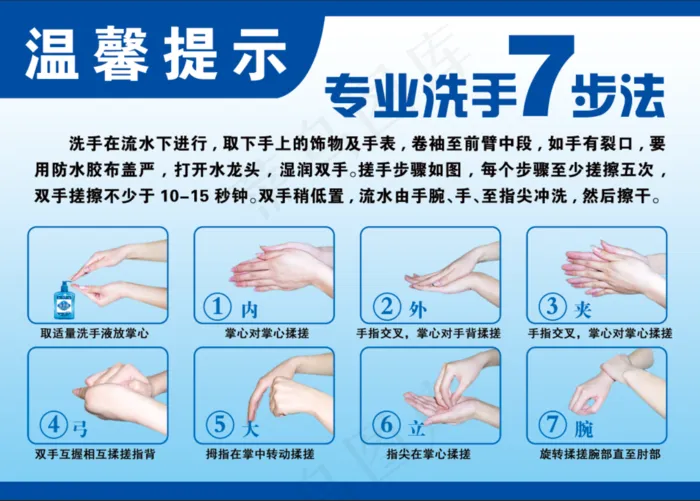 温馨提示

专业洗手7步法

洗手在流水下进行，取下手上的饰物及手表，卷袖至前臂中段，如手有裂口，要用防水胶布盖严，打开水龙头，湿润双手。搓手步骤如图，每个步骤至少搓擦五次，双手搓擦不少于 10-15 秒钟。双手稍低置，流水由手腕、手、至指尖冲洗，然后擦干。

取适量洗手液放掌心

① 内
掌心对掌心揉搓

② 外
手指交叉，掌心对手背揉搓

③ 夹
手指交叉，掌心对掌心揉搓

④ 弓
双手互握相互揉搓指背

⑤ 大
拇指在掌中转动揉搓

⑥ 立
指尖在掌心揉搓

⑦ 腕
旋转揉搓腕部直至肘部