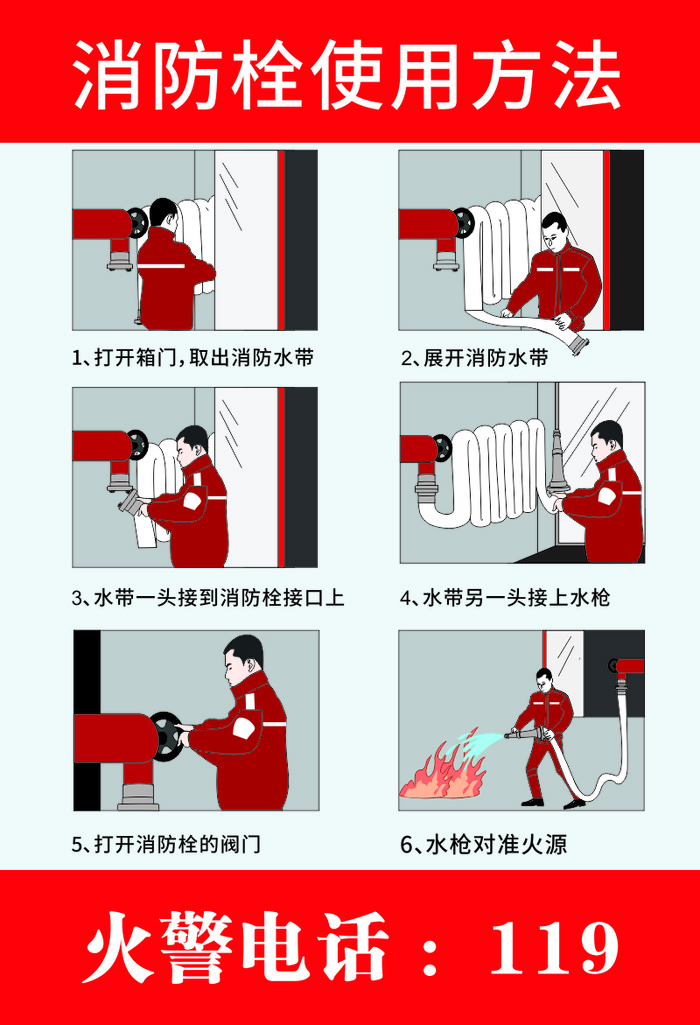 消防栓使用方法

1、打开箱门，取出消防水带

2、展开消防水带

3、水带一头接到消防栓接口上

4、水带另一头接上水枪

5、打开消防栓的阀门

6、水枪对准火源

火警电话：119