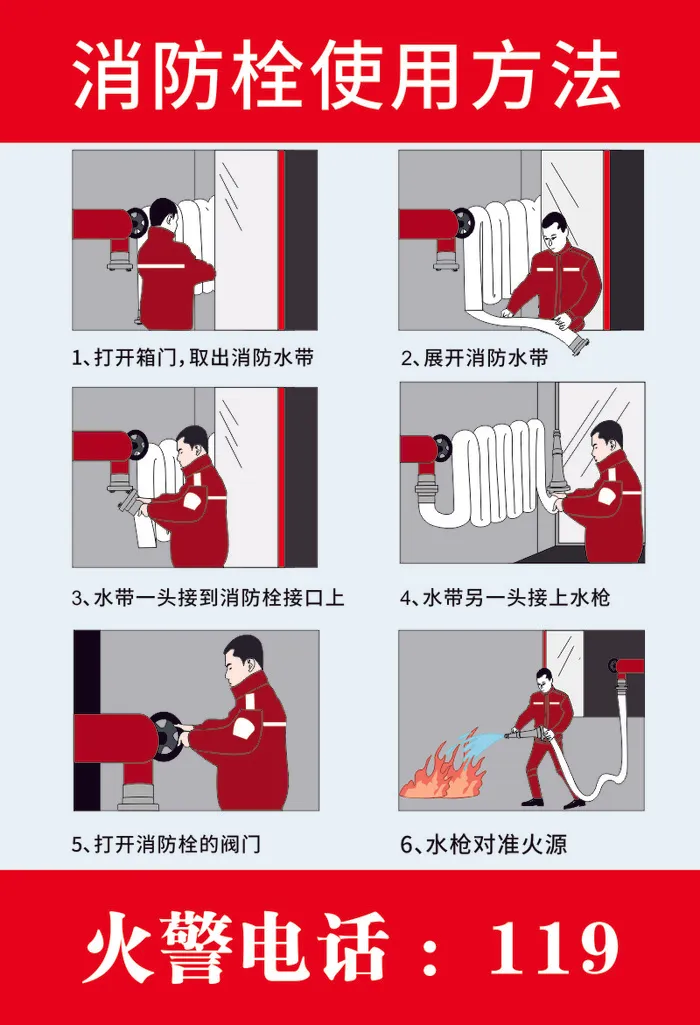 消防栓使用方法

1、打开箱门，取出消防水带

2、展开消防水带

3、水带一头接到消防栓接口上

4、水带另一头接上水枪

5、打开消防栓的阀门

6、水枪对准火源

火警电话：119