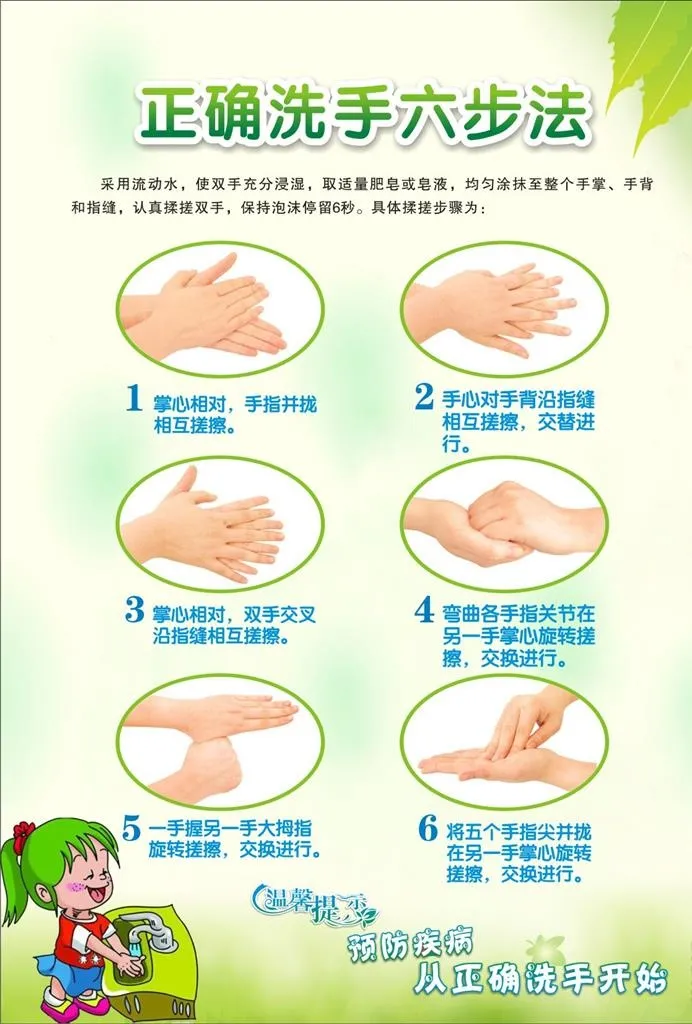 正确洗手六步法

采用流动水，使双手充分浸湿，取适量肥皂或皂液，均匀涂抹至整个手掌、手背和指缝，认真揉搓双手，保持泡沫停留6秒。具体揉搓步骤为：

1 掌心相对，手指并拢相互搓擦。

2 手心对手背沿指缝相互搓擦，交替进行。

3 掌心相对，双手交叉沿指缝相互搓擦。

4 弯曲各手指关节在另一手掌心旋转搓擦，交换进行。

5 一手握另一手大拇指旋转搓擦，交换进行。

6 将五个手指尖并拢在另一手掌心旋转搓擦，交换进行。

温馨提示

预防疾病
从正确洗手开始