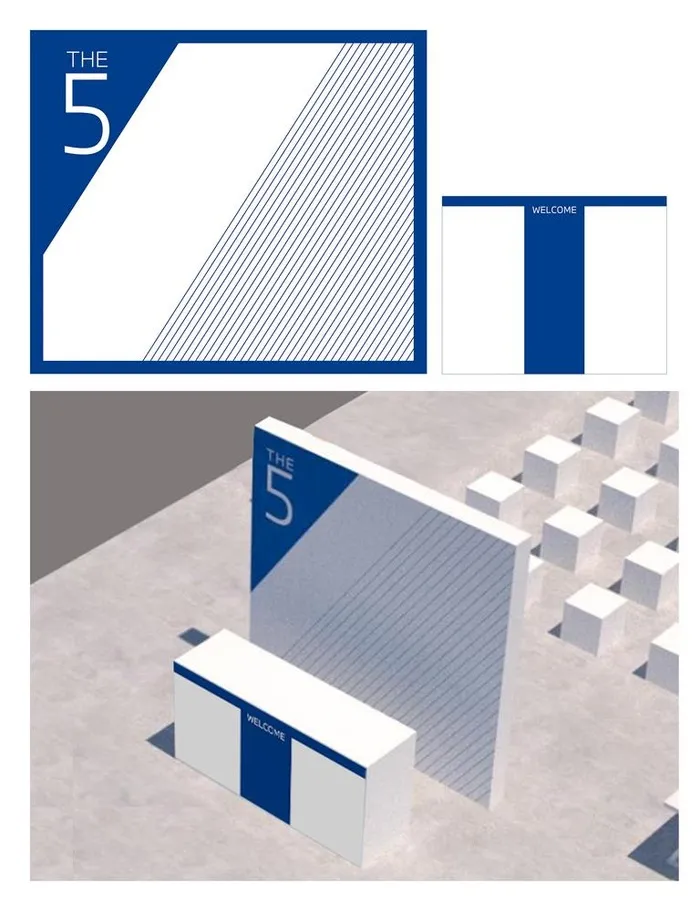 THE
5

WELCOME

THE
5

WELCOME