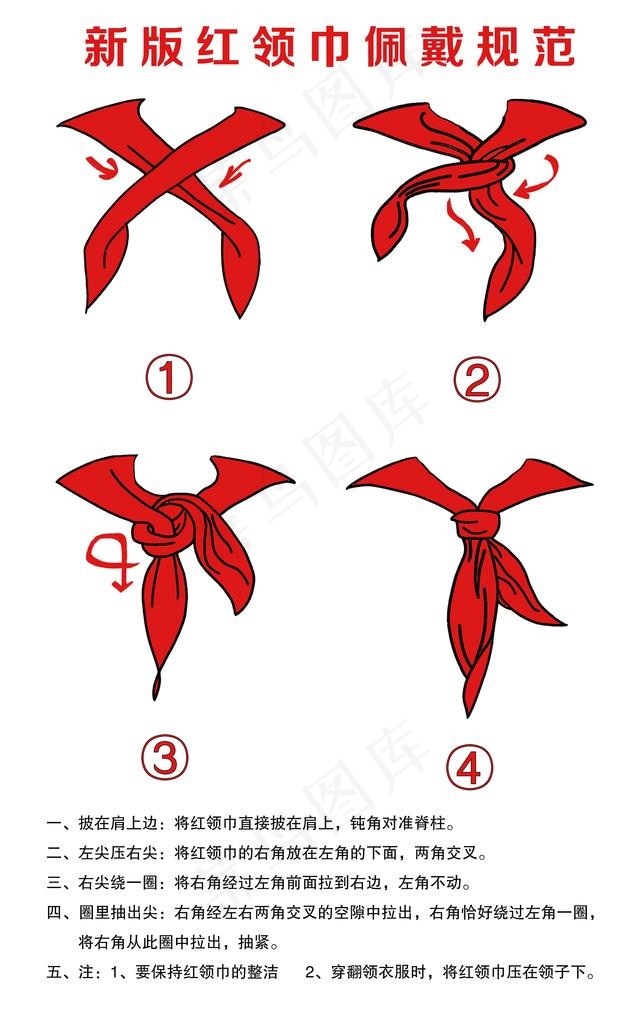 新版红领巾佩戴规范

①

②

③

④

一、披在肩上边：将红领巾直接披在肩上，钝角对准脊柱。

二、左尖压右尖：将红领巾的右角放在左角的下面，两角交叉。

三、右尖绕一圈：将右角经过左角前面拉到右边，左角不动。

四、圈里抽出尖：右角经左右两角交叉的空隙中拉出，右角恰好绕过左角一圈，将右角从此圈中拉出，抽紧。

五、注：1、要保持红领巾的整洁　　2、穿翻领衣服时，将红领巾压在领子下。