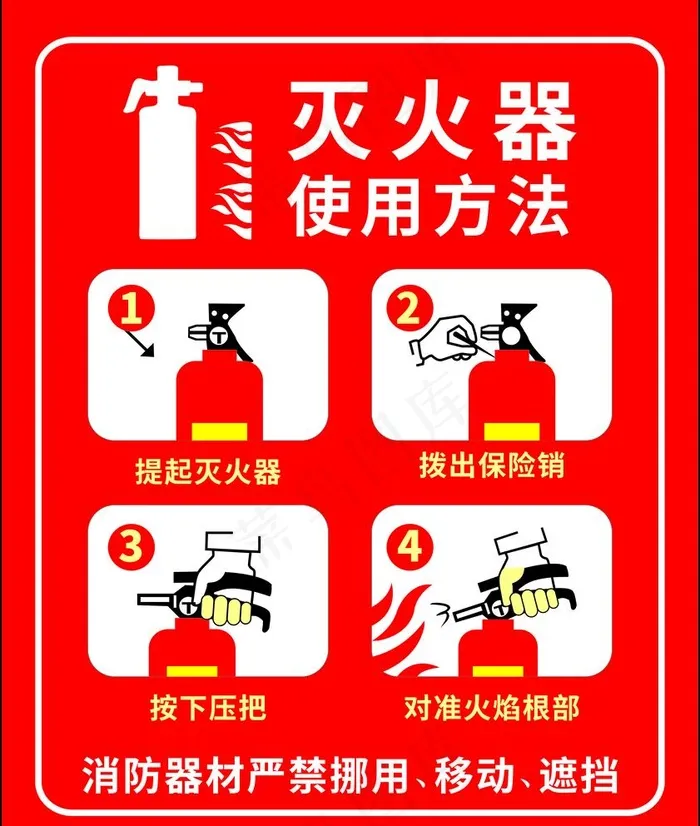 灭火器
使用方法

1
提起灭火器

2
拨出保险销

3
按下压把

4
对准火焰根部

消防器材严禁挪用、移动、遮挡