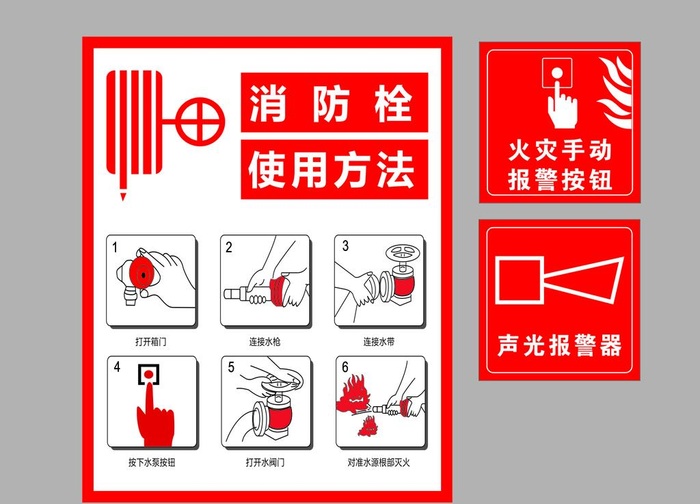 消防栓

使用方法

1

打开箱门

2

连接水枪

3

连接水带

4

按下水泵按钮

5

打开水阀门

6

对准水源根部灭火

火灾手动报警按钮

声光报警器