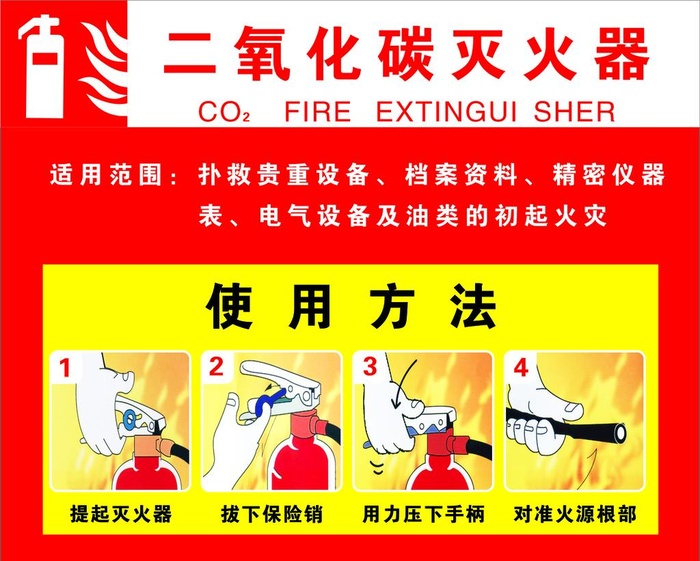 二氧化碳灭火器

$CO_2$ FIRE EXTINGUI SHER

适用范围：扑救贵重设备、档案资料、精密仪器表、电气设备及油类的初起火灾

使用方法

1
提起灭火器

2
拔下保险销

3
用力压下手柄

4
对准火源根部