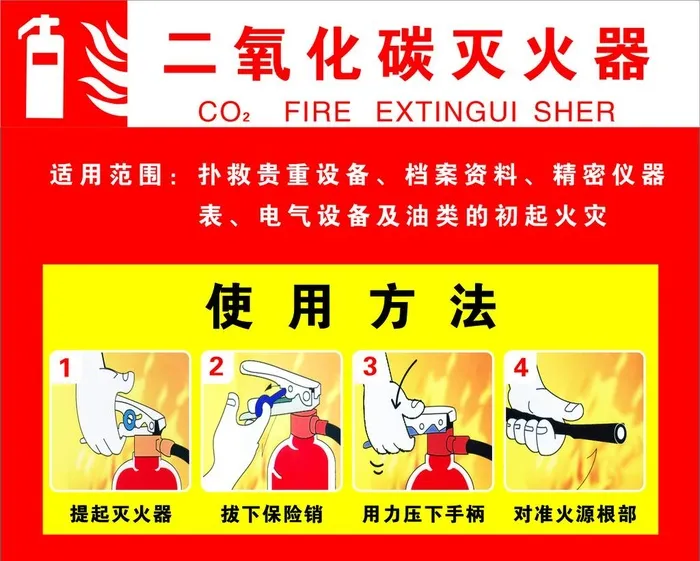 二氧化碳灭火器

$CO_2$ FIRE EXTINGUI SHER

适用范围：扑救贵重设备、档案资料、精密仪器表、电气设备及油类的初起火灾

使用方法

1
提起灭火器

2
拔下保险销

3
用力压下手柄

4
对准火源根部