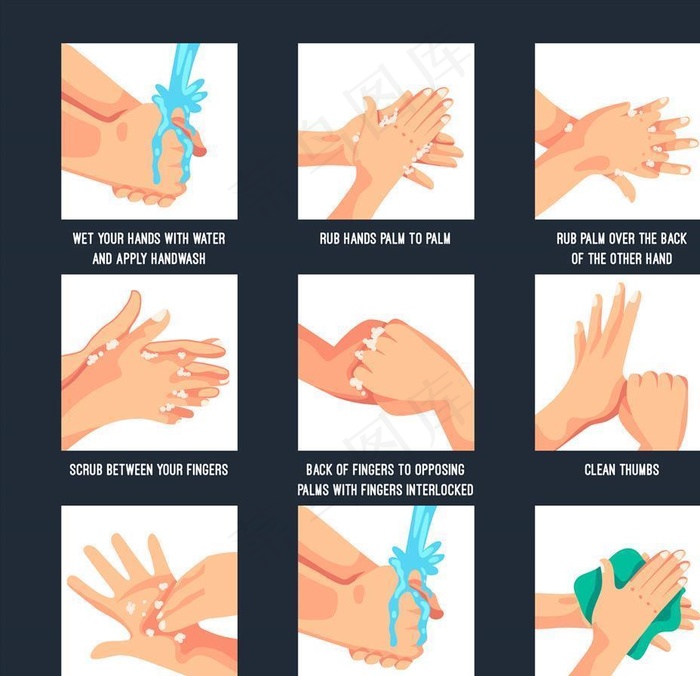 WET YOUR HANDS WITH WATER AND APPLY HANDWASH

RUB HANDS PALM TO PALM

RUB PALM OVER THE BACK OF THE OTHER HAND

SCRUB BETWEEN YOUR FINGERS

BACK OF FINGERS TO OPPOSING PALMS WITH FINGERS INTERLOCKED

CLEAN THUMBS