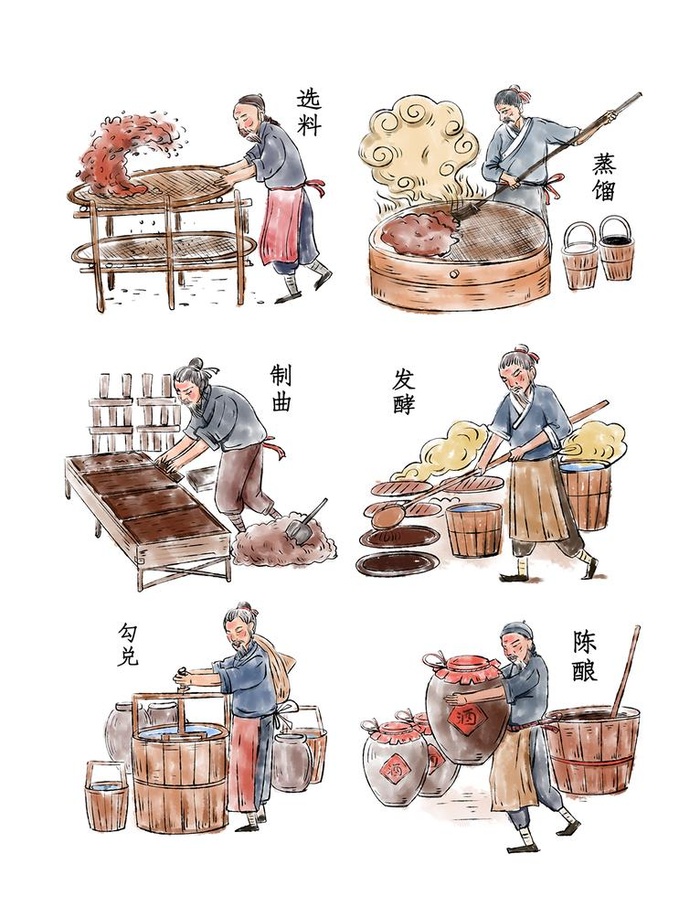 选料

蒸馏

制曲

发酵

勾兑

陈酿

酒

酒