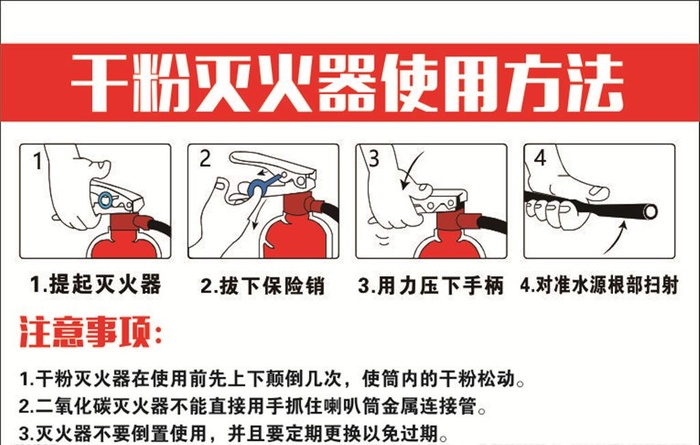 干粉灭火器使用方法

1

2

3

4

1.提起灭火器

2.拔下保险销

3.用力压下手柄

4.对准水源根部扫射

注意事项:

1.干粉灭火器在使用前先上下颠倒几次，使筒内的干粉松动。

2.二氧化碳灭火器不能直接用手抓住喇叭筒金属连接管。

3.灭火器不要倒置使用，并且要定期更换以免过期。