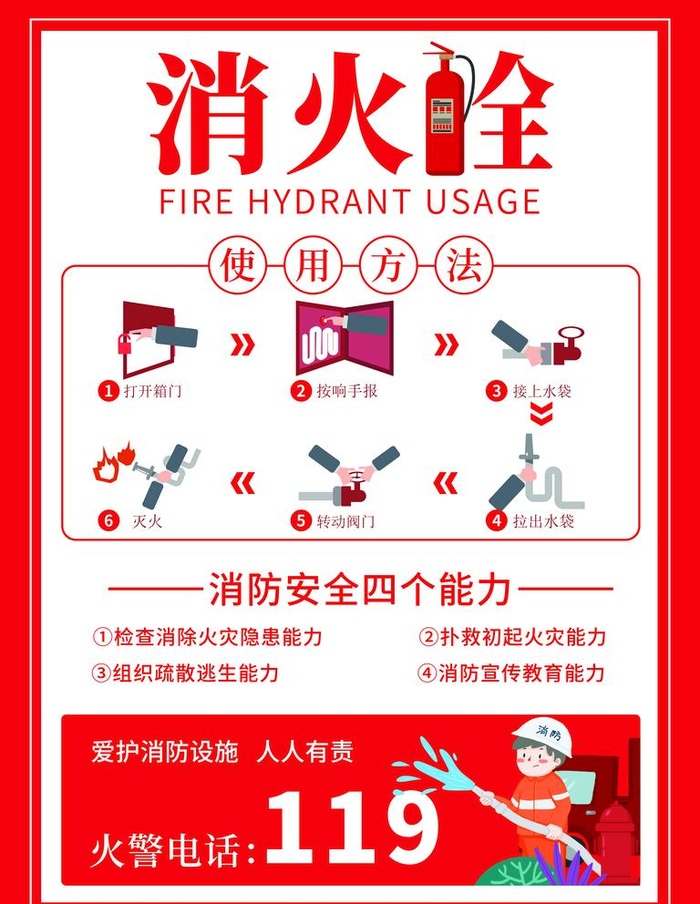 消火栓

FIRE HYDRANT USAGE

使用方法

1 打开箱门

2 按响手报

3 接上水袋

4 拉出水袋

5 转动阀门

6 灭火

消防安全四个能力

①检查消除火灾隐患能力

②扑救初起火灾能力

③组织疏散逃生能力

④消防宣传教育能力

爱护消防设施 人人有责

火警电话：119

消防