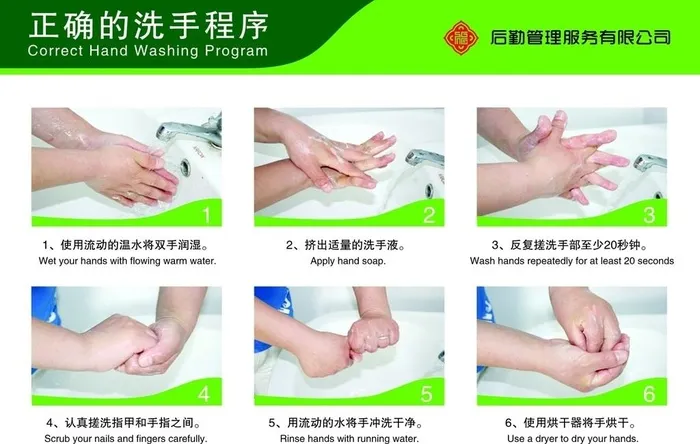 正确的洗手程序
Correct Hand Washing Program

后勤管理服务有限公司

1

1、使用流动的温水将双手润湿。
Wet your hands with flowing warm water.

2

2、挤出适量的洗手液。
Apply hand soap.

3

3、反复搓洗手部至少20秒钟。
Wash hands repeatedly for at least 20 seconds

4

4、认真搓洗指甲和手指之间。
Scrub your nails and fingers carefully.

5

5、用流动的水将手冲洗干净。
Rinse hands with running water.

6

6、使用烘干器将手烘干。
Use a dryer to dry your hands.