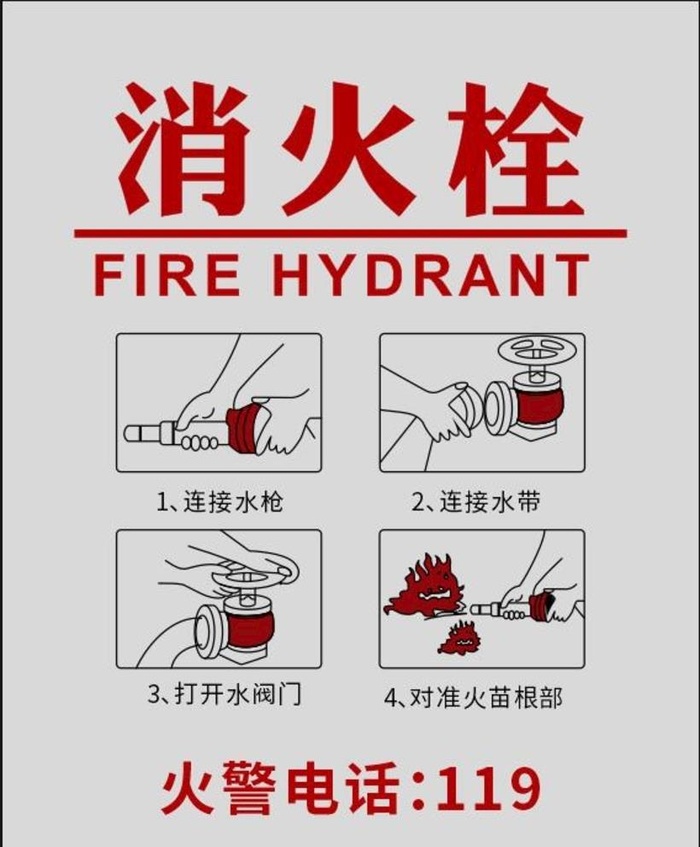 消火栓

FIRE HYDRANT

1、连接水枪

2、连接水带

3、打开水阀门

4、对准火苗根部

火警电话：119