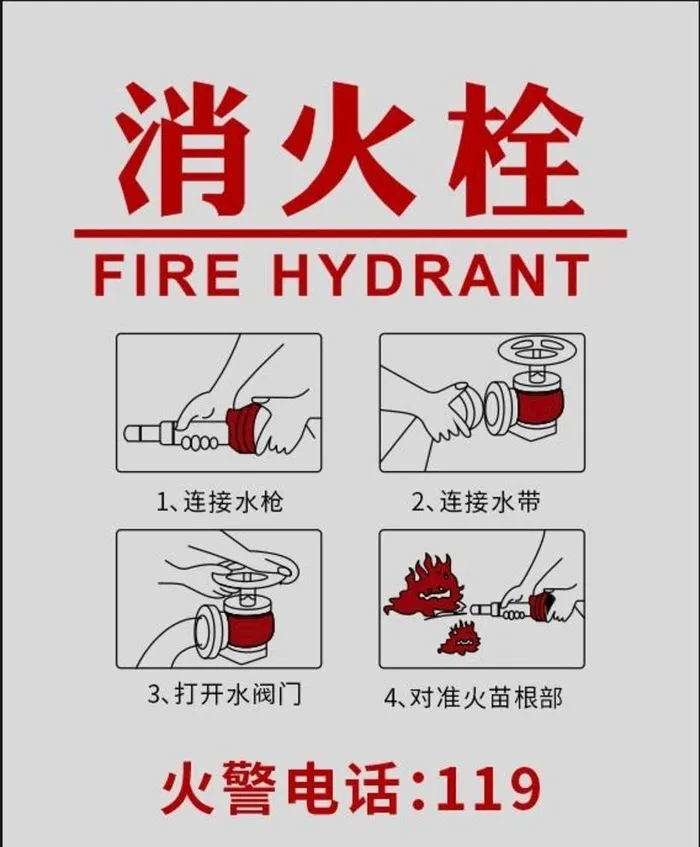 消火栓

FIRE HYDRANT

1、连接水枪

2、连接水带

3、打开水阀门

4、对准火苗根部

火警电话:119