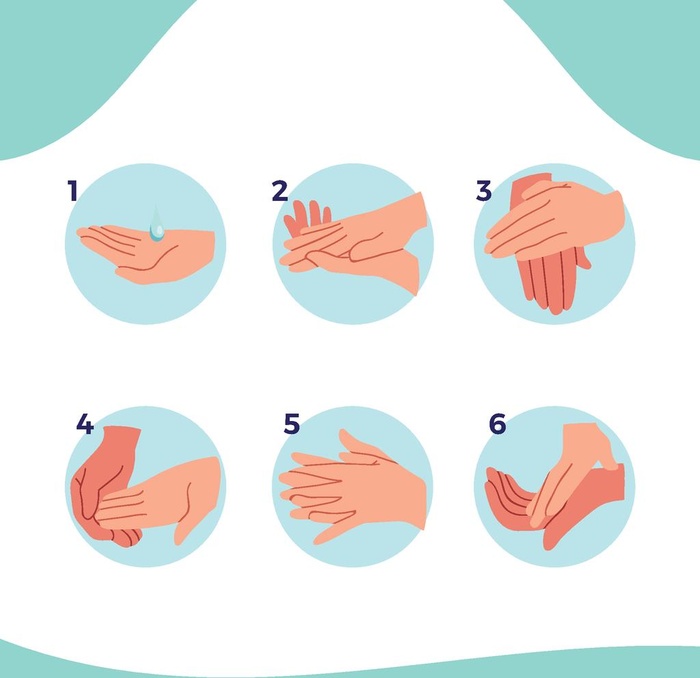 1

2

3

4

5

6