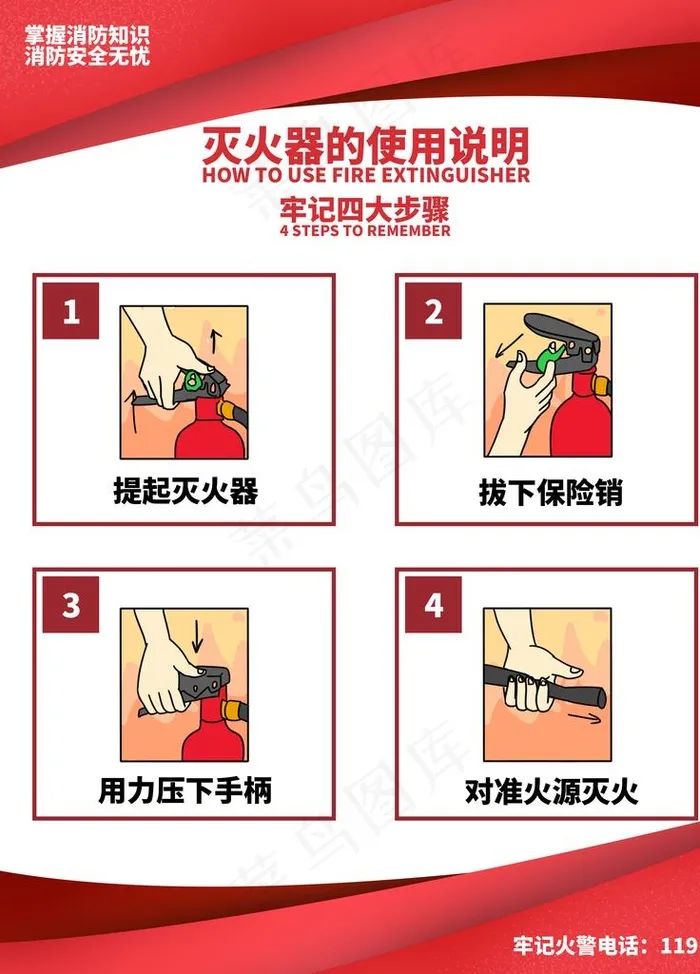 掌握消防知识
消防安全无忧

灭火器的使用说明
HOW TO USE FIRE EXTINGUISHER

牢记四大步骤
4 STEPS TO REMEMBER

1
提起灭火器

2
拔下保险销

3
用力压下手柄

4
对准火源灭火

菜鸟图库

牢记火警电话：119