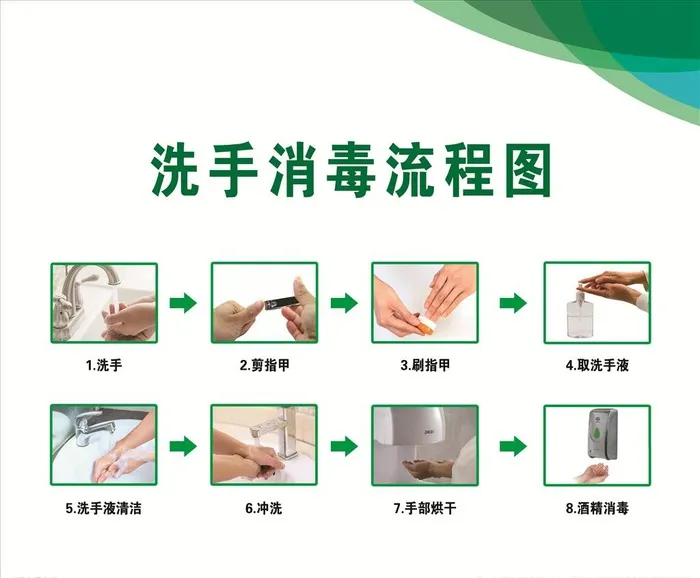 洗手消毒流程图

1.洗手

2.剪指甲

3.刷指甲

4.取洗手液

5.洗手液清洁

6.冲洗

7.手部烘干

8.酒精消毒