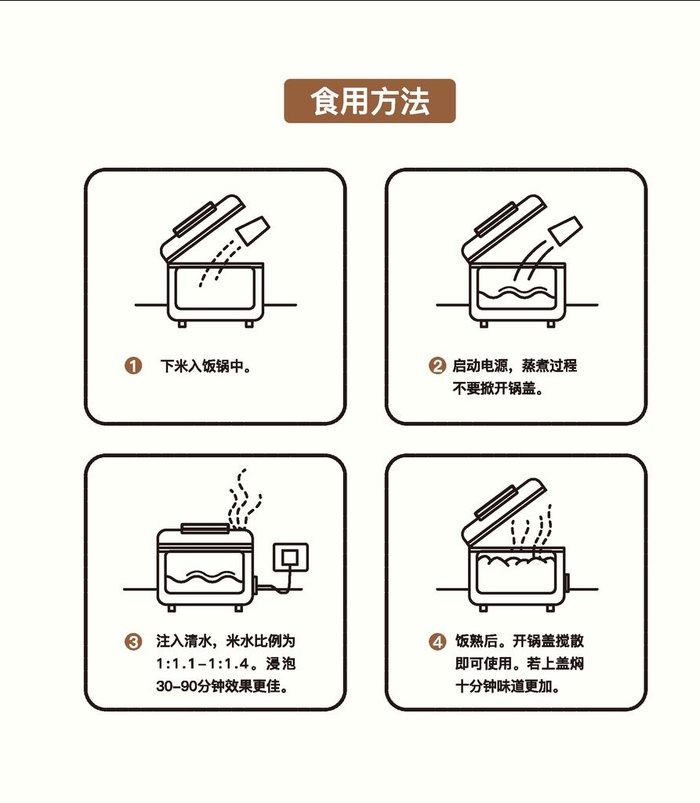 食用方法

1 下米入饭锅中。

2 启动电源，蒸煮过程不要掀开锅盖。

3 注入清水，米水比例为1:1.1-1:1.4。浸泡30-90分钟效果更佳。

4 饭熟后。开锅盖搅散即可使用。若上盖焖十分钟味道更加。