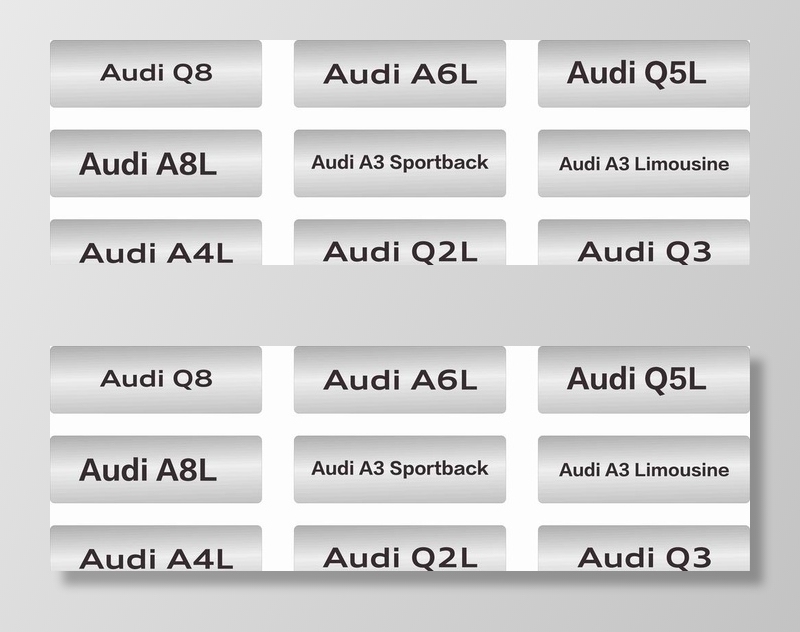 Audi Q8

Audi A6L

Audi Q5L

Audi A8L

Audi A3 Sportback

Audi A3 Limousine

Audi A4L

Audi Q2L

Audi Q3

Audi Q8

Audi A6L

Audi Q5L

Audi A8L

Audi A3 Sportback

Audi A3 Limousine

Audi A4L

Audi Q2L

Audi Q3