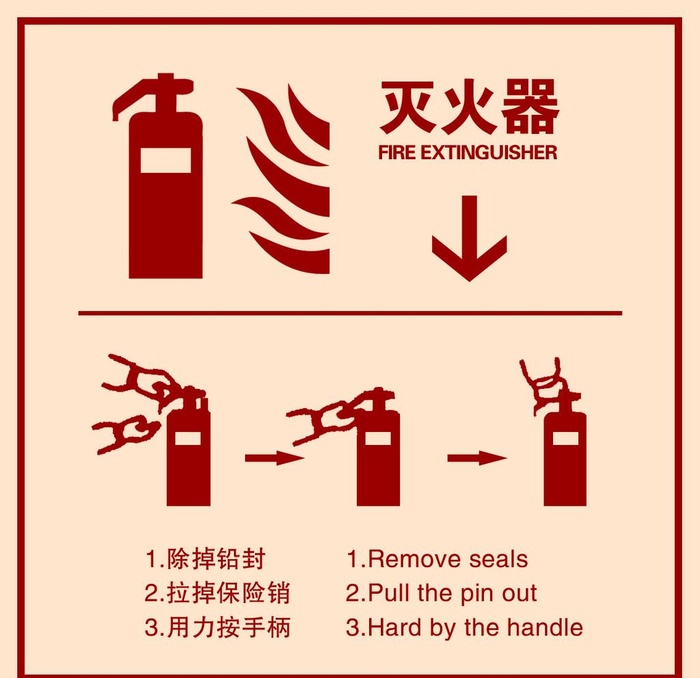 灭火器
FIRE EXTINGUISHER

1.除掉铅封
2.拉掉保险销
3.用力按手柄

1.Remove seals
2.Pull the pin out
3.Hard by the handle