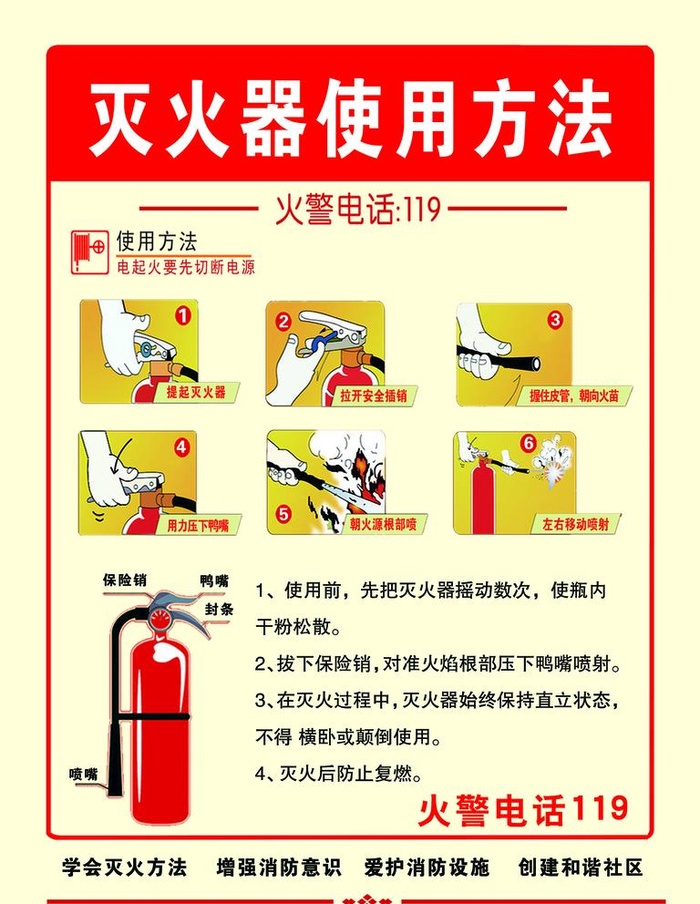 灭火器使用方法

火警电话:119

使用方法
电起火要先切断电源

1 提起灭火器

2 拉开安全插销

3 握住皮管，朝向火苗

4 用力压下鸭嘴

5 朝火源根部喷

6 左右移动喷射

保险销
鸭嘴
封条
喷嘴

1、使用前，先把灭火器摇动数次，使瓶内干粉松散。

2、拔下保险销，对准火焰根部压下鸭嘴喷射。

3、在灭火过程中，灭火器始终保持直立状态，不得 横卧或颠倒使用。

4、灭火后防止复燃。

火警电话119

学会灭火方法 增强消防意识 爱护消防设施 创建和谐社区