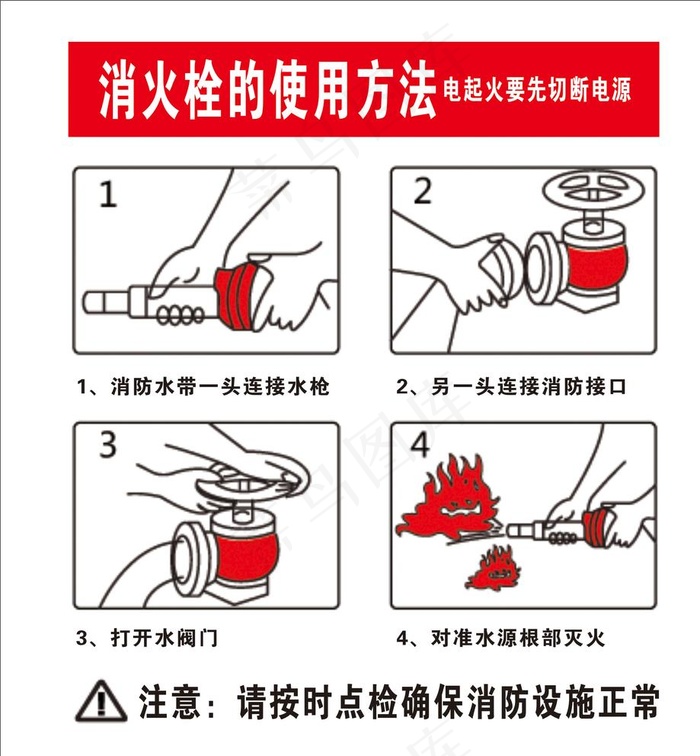 消火栓的使用方法 电起火要先切断电源

1

2

1、消防水带一头连接水枪

2、另一头连接消防接口

3

4

3、打开水阀门

4、对准水源根部灭火

注意：请按时点检确保消防设施正常