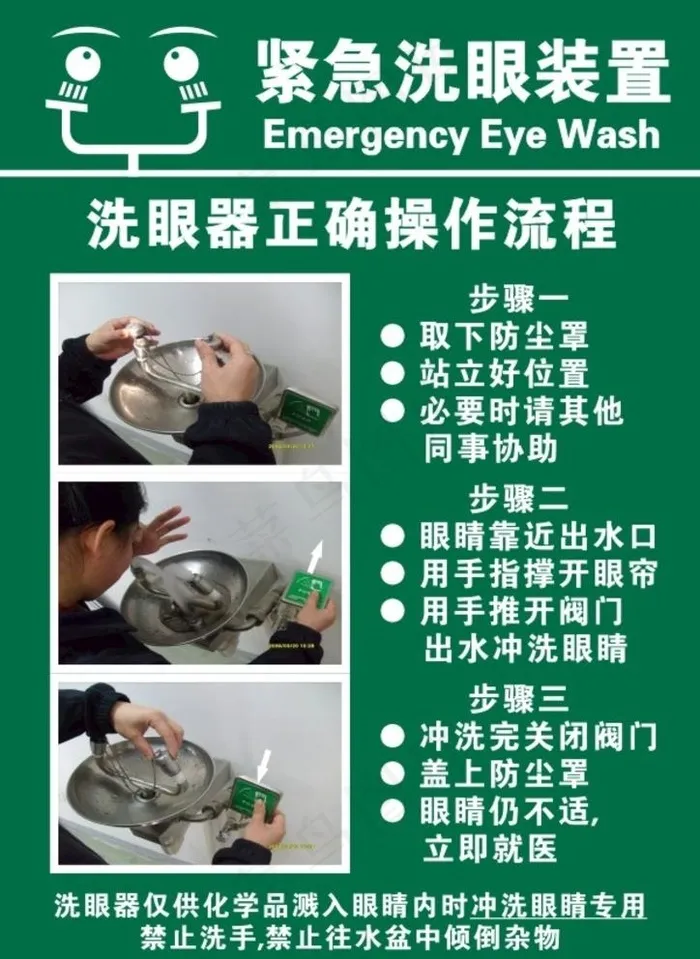 紧急洗眼装置
Emergency Eye Wash

洗眼器正确操作流程

步骤一
● 取下防尘罩
● 站立好位置
● 必要时请其他同事协助

步骤二
● 眼睛靠近出水口
● 用手指撑开眼帘
● 用手推开阀门出水冲洗眼睛

步骤三
● 冲洗完关闭阀门
● 盖上防尘罩
● 眼睛仍不适，立即就医

洗眼器仅供化学品溅入眼睛内时冲洗眼睛专用
禁止洗手,禁止往水盆中倾倒杂物