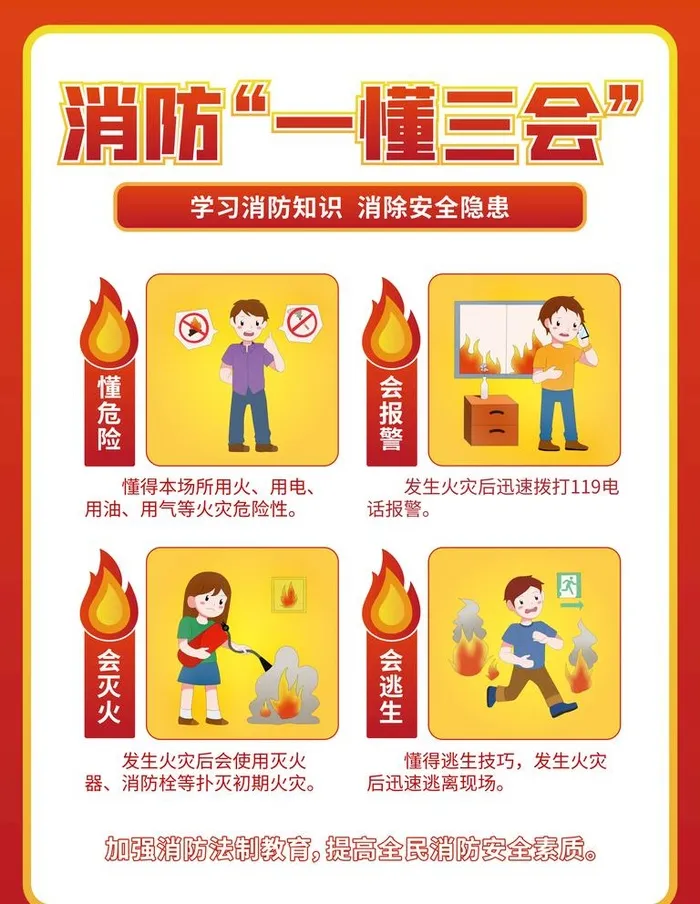 消防“一懂三会”

学习消防知识 消除安全隐患

懂危险

懂得本场所用火、用电、用油、用气等火灾危险性。

会报警

发生火灾后迅速拨打119电话报警。

会灭火

发生火灾后会使用灭火器、消防栓等扑灭初期火灾。

会逃生

懂得逃生技巧，发生火灾后迅速逃离现场。

加强消防法制教育，提高全民消防安全素质。