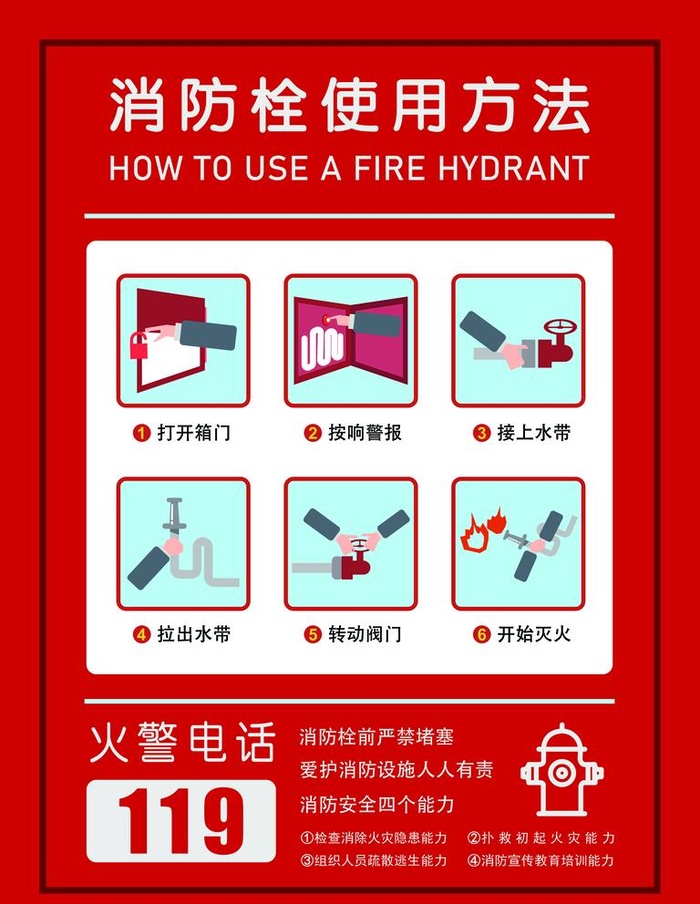 消防栓使用方法
HOW TO USE A FIRE HYDRANT

1 打开箱门
2 按响警报
3 接上水带
4 拉出水带
5 转动阀门
6 开始灭火

火警电话
119

消防栓前严禁堵塞
爱护消防设施人人有责
消防安全四个能力
①检查消除火灾隐患能力
②扑救初起火灾能力
③组织人员疏散逃生能力
④消防宣传教育培训能力