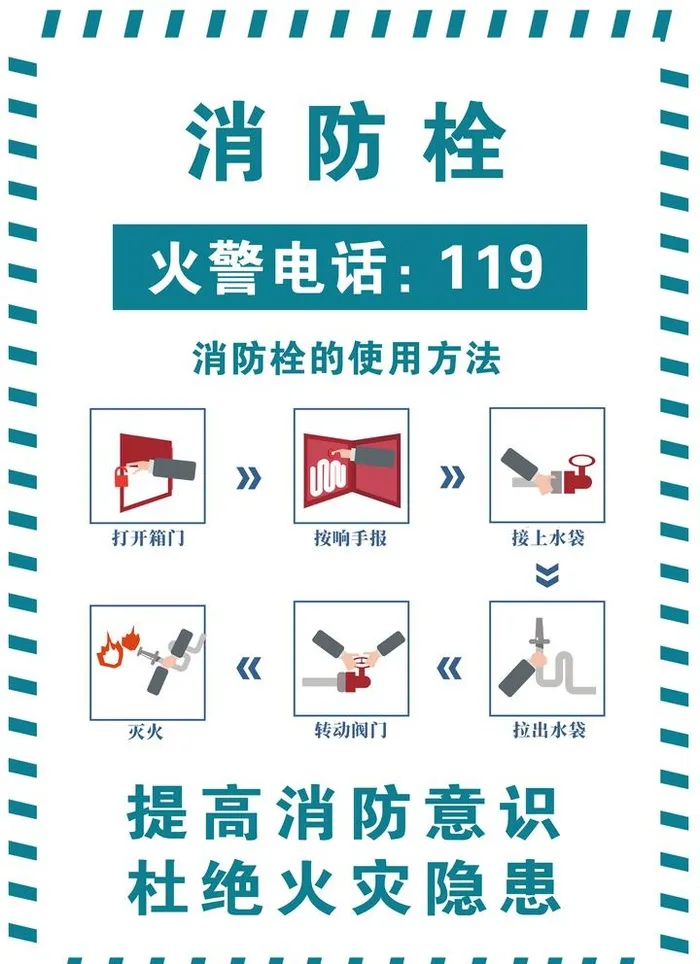 消防栓

火警电话：119

消防栓的使用方法

打开箱门

按响手报

接上水袋

拉出水袋

转动阀门

灭火

提高消防意识
杜绝火灾隐患