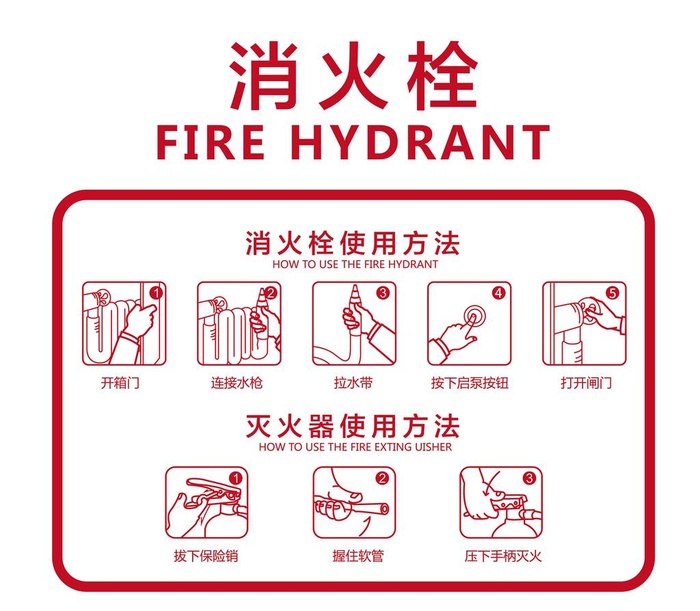 消火栓
FIRE HYDRANT

消火栓使用方法
HOW TO USE THE FIRE HYDRANT

1
开箱门

2
连接水枪

3
拉水带

4
按下启泵按钮

5
打开闸门

灭火器使用方法
HOW TO USE THE FIRE EXTING UISHER

1
拔下保险销

2
握住软管

3
压下手柄灭火