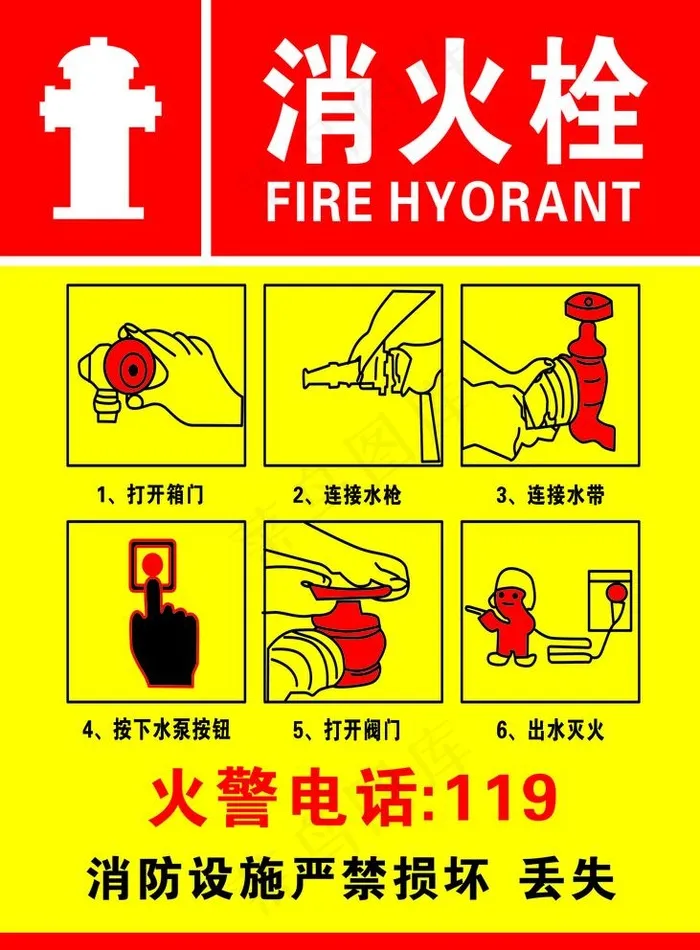 消火栓
FIRE HYORANT

1、打开箱门
2、连接水枪
3、连接水带

4、按下水泵按钮
5、打开阀门
6、出水灭火

火警电话:119

消防设施严禁损坏 丢失