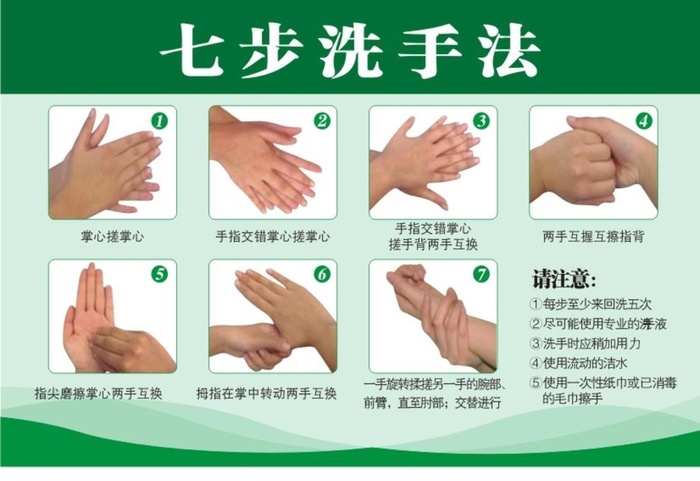 七步洗手法

1
掌心搓掌心

2
手指交错掌心搓掌心

3
手指交错掌心搓手背两手互换

4
两手互握互擦指背

5
指尖磨擦掌心两手互换

6
拇指在掌中转动两手互换

7
一手旋转揉搓另一手的腕部、前臂，直至肘部；交替进行

请注意:
①每步至少来回洗五次
②尽可能使用专业的洗手液
③洗手时应稍加用力
④使用流动的洁水
⑤使用一次性纸巾或已消毒的毛巾擦手