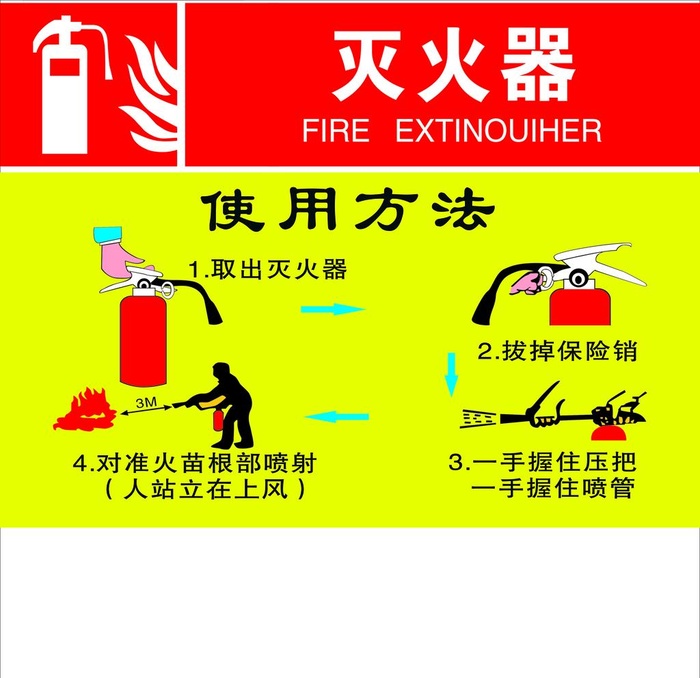 灭火器
FIRE EXTINOUIHER

使用方法

1.取出灭火器

2.拔掉保险销

3.一手握住压把
一手握住喷管

3M

4.对准火苗根部喷射
（人站立在上风）