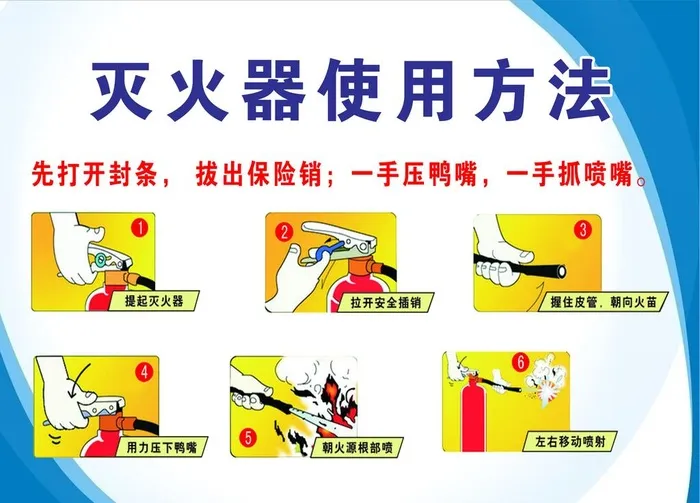 灭火器使用方法

先打开封条， 拔出保险销；一手压鸭嘴，一手抓喷嘴。

1
提起灭火器

2
拉开安全插销

3
握住皮管，朝向火苗

4
用力压下鸭嘴

5
朝火源根部喷

6
左右移动喷射