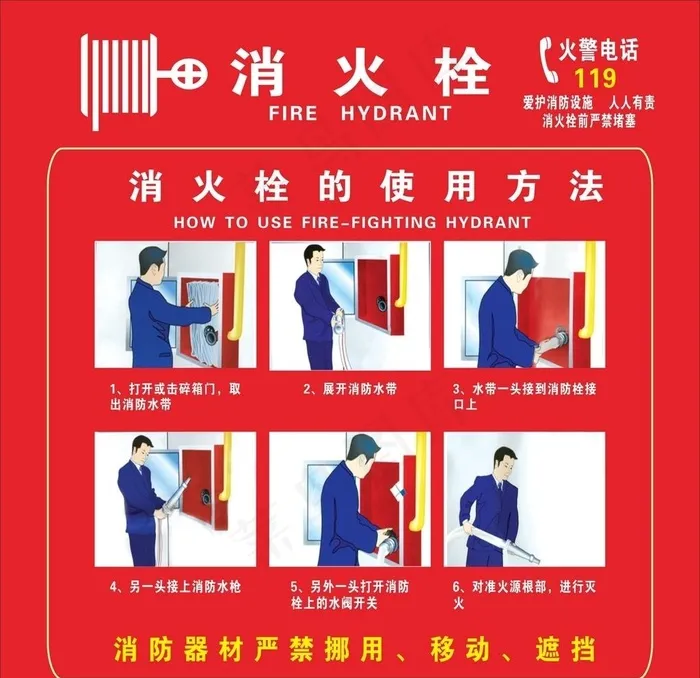 消火栓
FIRE HYDRANT

火警电话
119
爱护消防设施 人人有责
消火栓前严禁堵塞

消火栓的使用方法
HOW TO USE FIRE-FIGHTING HYDRANT

1、打开或击碎箱门，取出消防水带

2、展开消防水带

3、水带一头接到消防栓接口上

4、另一头接上消防水枪

5、另外一头打开消防栓上的水阀开关

6、对准火源根部，进行灭火

消防器材严禁挪用、移动、遮挡