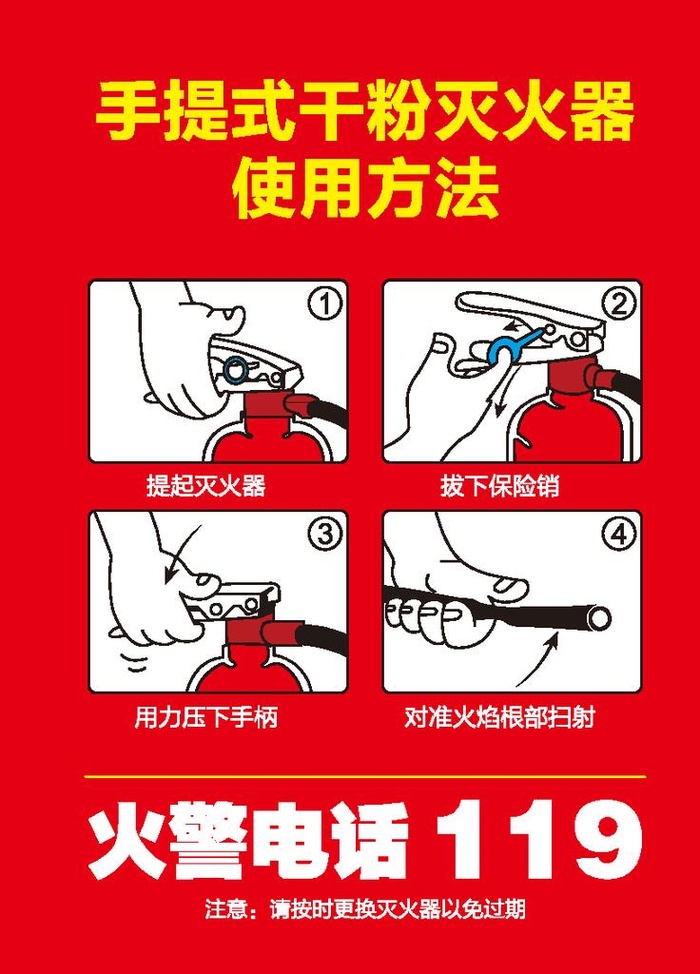 手提式干粉灭火器
使用方法

①
提起灭火器

②
拔下保险销

③
用力压下手柄

④
对准火焰根部扫射

火警电话 119

注意：请按时更换灭火器以免过期