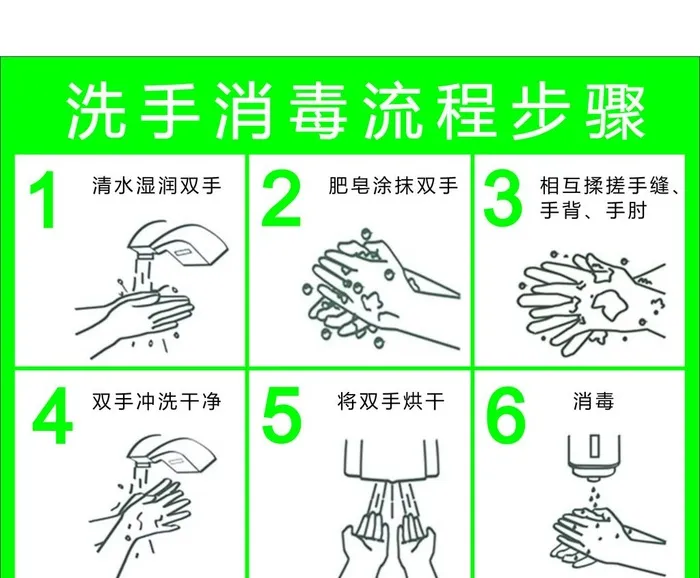 洗手消毒流程步骤

1 清水湿润双手

2 肥皂涂抹双手

3 相互揉搓手缝、手背、手肘

4 双手冲洗干净

5 将双手烘干

6 消毒